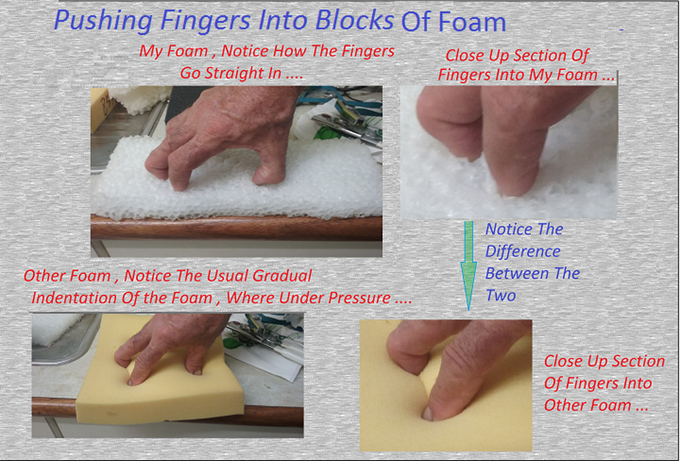 Pushing Fingers Into Blocks Of Foam

My Foam , Notice How The Fingers Go Straight In ....

Close Up Section Of Fingers Into My Foam ...

Notice The Difference Between The Two

Other Foam , Notice The Usual Gradual Indentation Of the Foam , Where Under Pressure ....

Close Up Section Of Fingers Into Other Foam ...